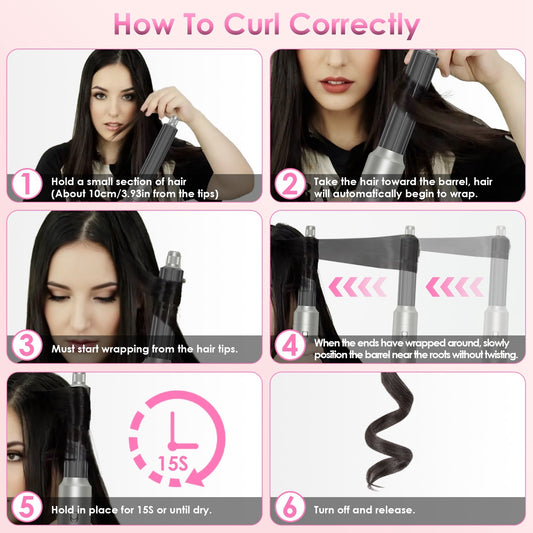 How To Curl Correctly

1 Hold a small section of hair (About 10cm/3.93in from the tips)

2 Take the hair toward the barrel, hair will automatically begin to wrap.

3 Must start wrapping from the hair tips.

4 When the ends have wrapped around, slowly position the barrel near the roots without twisting.

15S

5 Hold in place for 15S or until dry.

6 Turn off and release.